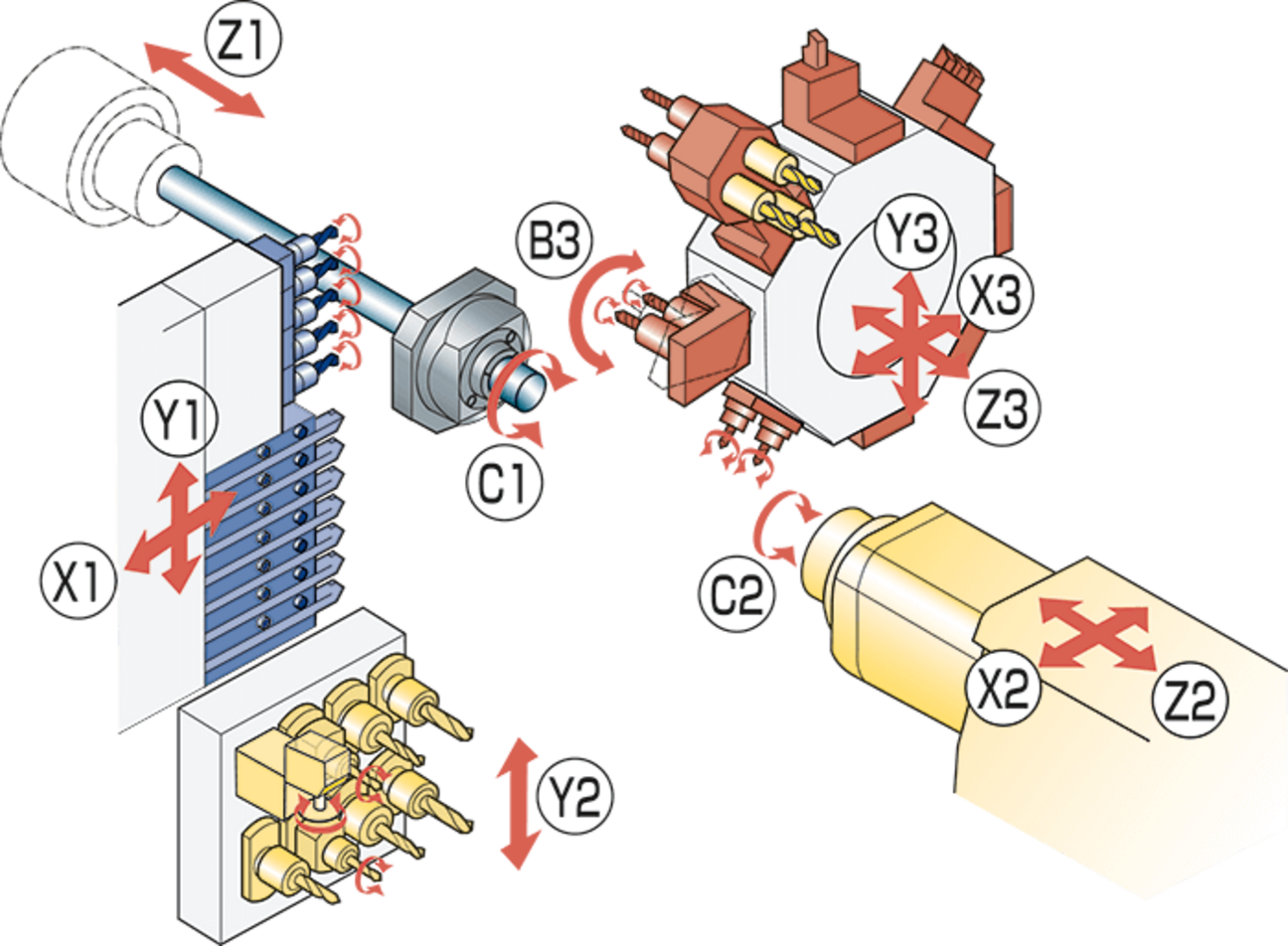 Z1

B3

Y3

X3

Z3

Y1

C1

X1

C2

X2

Z2

Y2