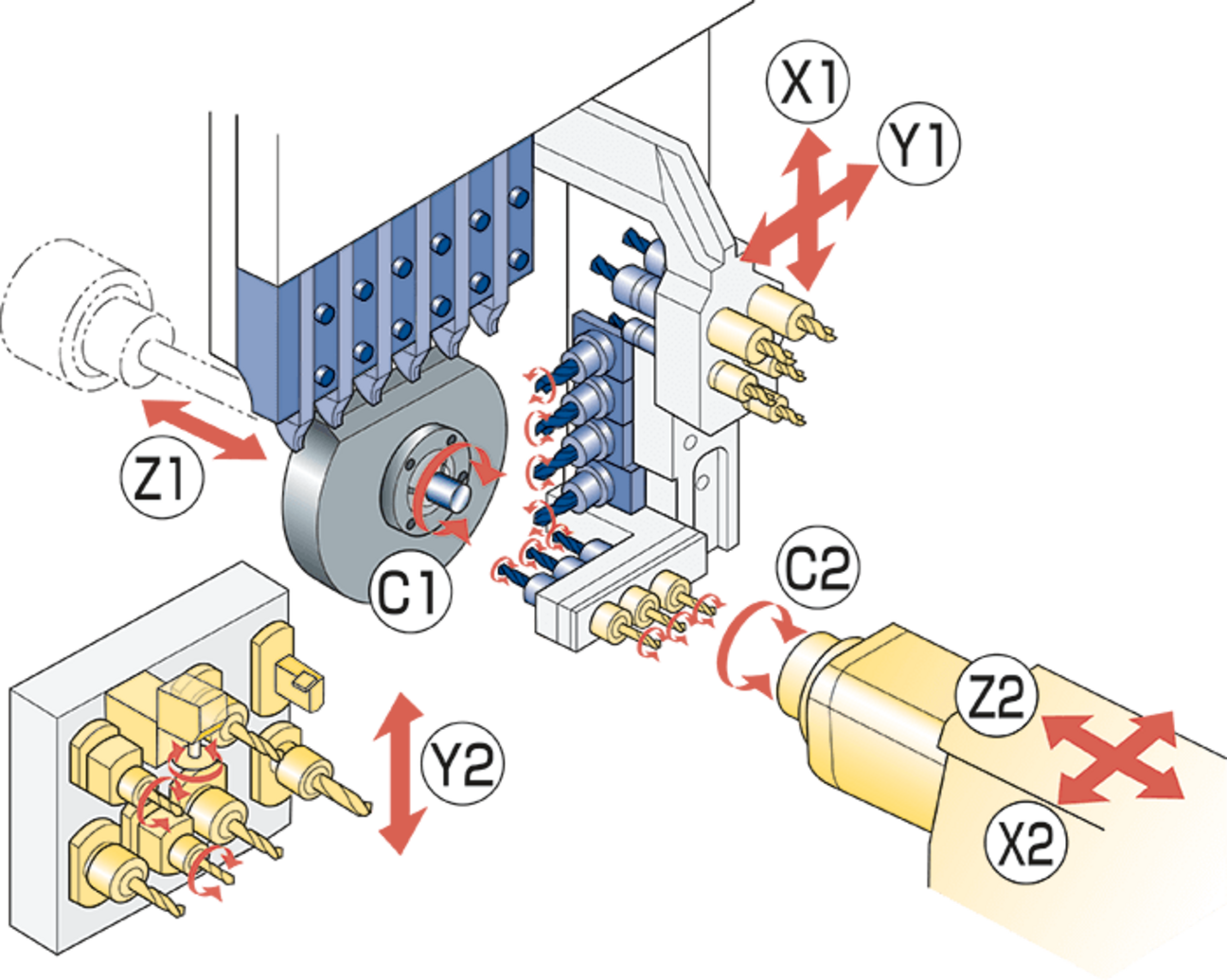 X1
Y1
Z1
C1
C2
Y2
Z2
X2